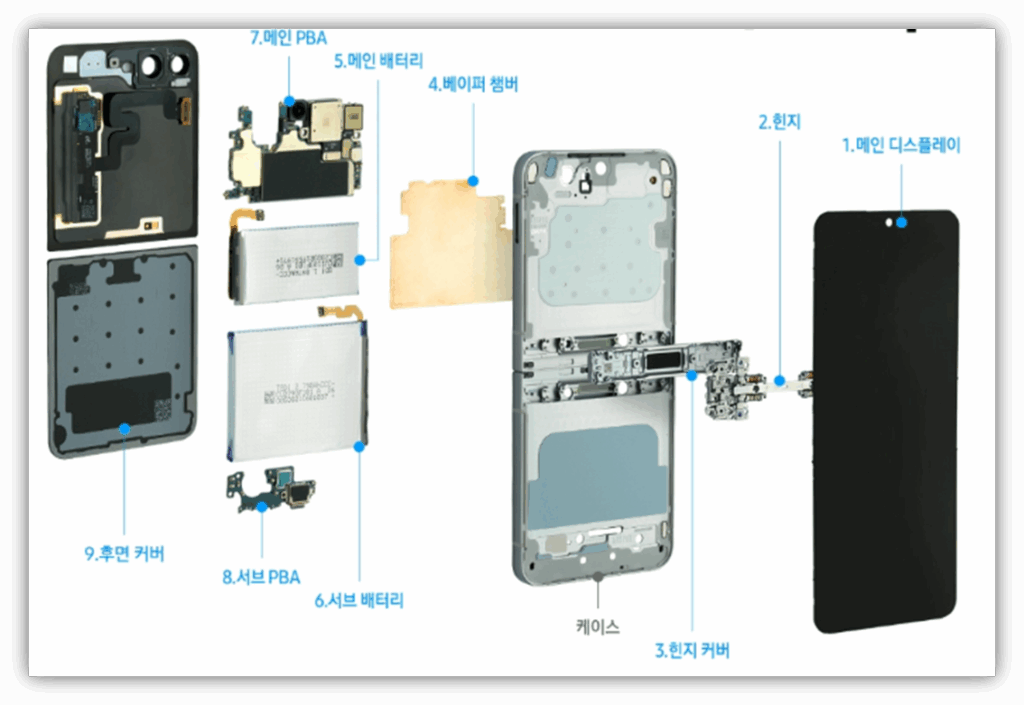 7.메인 PBA
5.메인 배터리
4.베이퍼 챔버
2.힌지
1.메인 디스플레이
9.후면 커버
8.서브 PBA
6.서브 배터리
케이스
3.힌지 커버