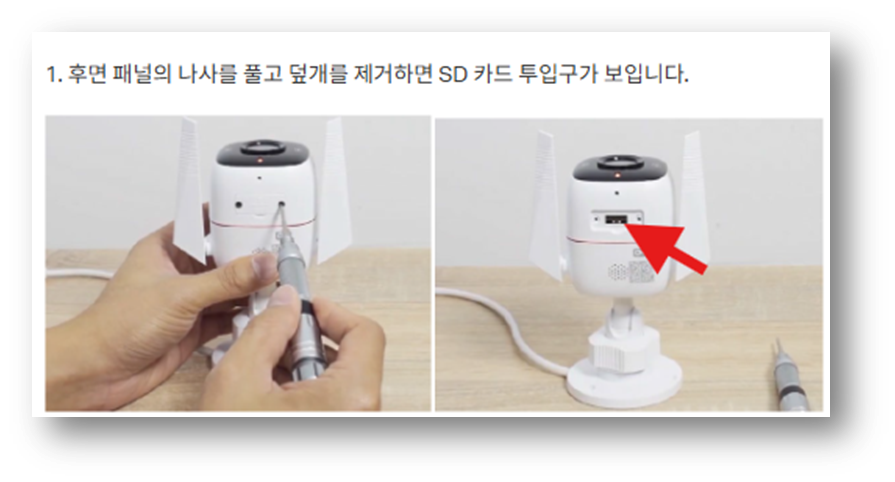 1. 후면 패널의 나사를 풀고 덮개를 제거하면 SD 카드 투입구가 보입니다.