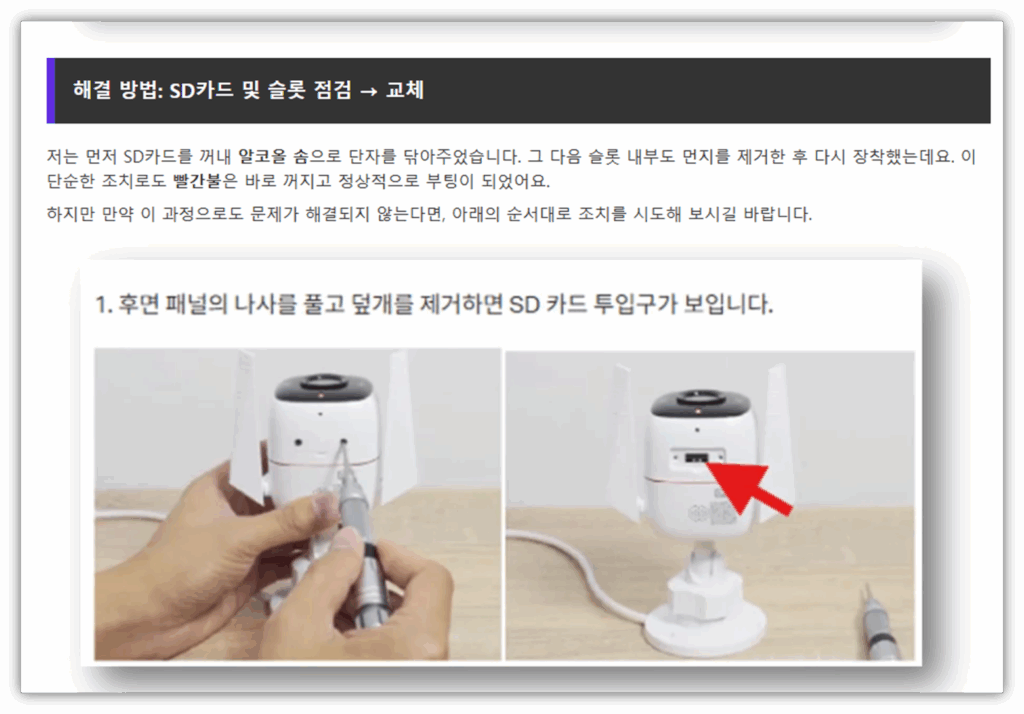 해결 방법: SD카드 및 슬롯 점검 → 교체

저는 먼저 SD카드를 꺼내 알코올 솜으로 단자를 닦아주었습니다. 그 다음 슬롯 내부도 먼지를 제거한 후 다시 장착했는데요. 이 단순한 조치로도 빨간불은 바로 꺼지고 정상적으로 부팅이 되었어요.

하지만 만약 이 과정으로도 문제가 해결되지 않는다면, 아래의 순서대로 조치를 시도해 보시길 바랍니다.

1. 후면 패널의 나사를 풀고 덮개를 제거하면 SD 카드 투입구가 보입니다.