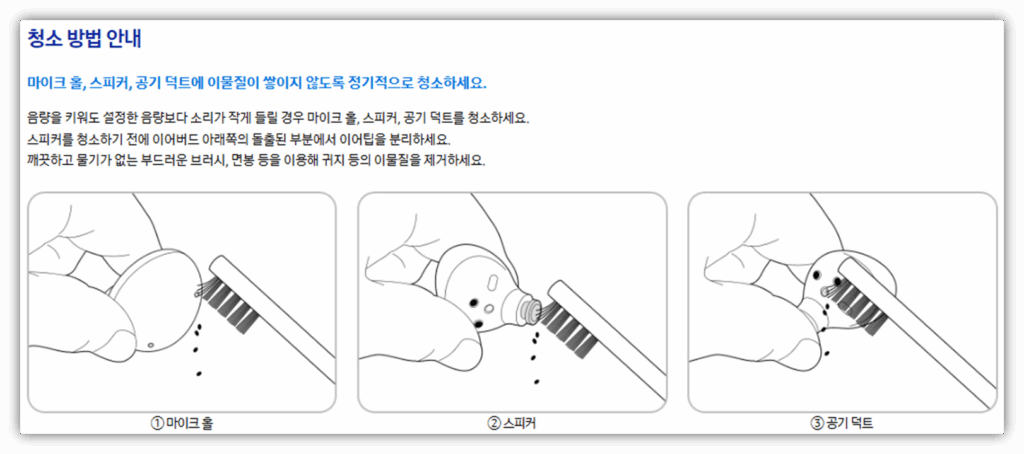 청소 방법 안내

마이크 홀, 스피커, 공기 덕트에 이물질이 쌓이지 않도록 정기적으로 청소하세요.

음량을 키워도 설정한 음량보다 소리가 작게 들릴 경우 마이크 홀, 스피커, 공기 덕트를 청소하세요.
스피커를 청소하기 전에 이어버드 아래쪽의 돌출된 부분에서 이어팁을 분리하세요.
깨끗하고 물기가 없는 부드러운 브러시, 면봉 등을 이용해 귀지 등의 이물질을 제거하세요.

① 마이크 홀

② 스피커

③ 공기 덕트