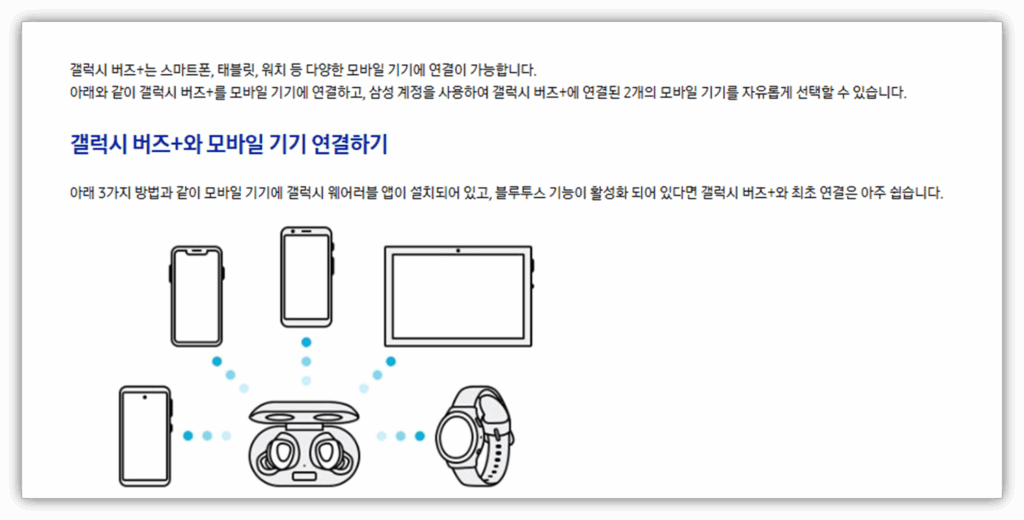 갤럭시 버즈+는 스마트폰, 태블릿, 워치 등 다양한 모바일 기기에 연결이 가능합니다.
아래와 같이 갤럭시 버즈+를 모바일 기기에 연결하고, 삼성 계정을 사용하여 갤럭시 버즈+에 연결된 2개의 모바일 기기를 자유롭게 선택할 수 있습니다.

갤럭시 버즈+와 모바일 기기 연결하기

아래 3가지 방법과 같이 모바일 기기에 갤럭시 웨어러블 앱이 설치되어 있고, 블루투스 기능이 활성화 되어 있다면 갤럭시 버즈+와 최초 연결은 아주 쉽습니다.