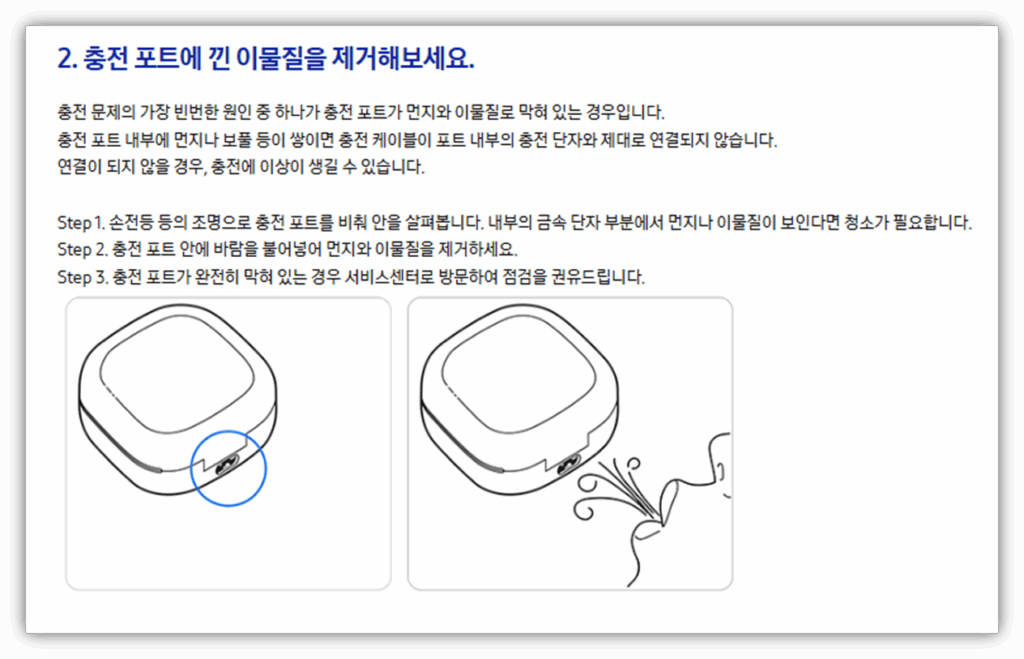 2. 충전 포트에 낀 이물질을 제거해보세요.

충전 문제의 가장 빈번한 원인 중 하나가 충전 포트가 먼지와 이물질로 막혀 있는 경우입니다.
충전 포트 내부에 먼지나 보풀 등이 쌓이면 충전 케이블이 포트 내부의 충전 단자와 제대로 연결되지 않습니다.
연결이 되지 않을 경우, 충전에 이상이 생길 수 있습니다.

Step 1. 손전등 등의 조명으로 충전 포트를 비춰 안을 살펴봅니다. 내부의 금속 단자 부분에서 먼지나 이물질이 보인다면 청소가 필요합니다.
Step 2. 충전 포트 안에 바람을 불어넣어 먼지와 이물질을 제거하세요.
Step 3. 충전 포트가 완전히 막혀 있는 경우 서비스센터로 방문하여 점검을 권유드립니다.