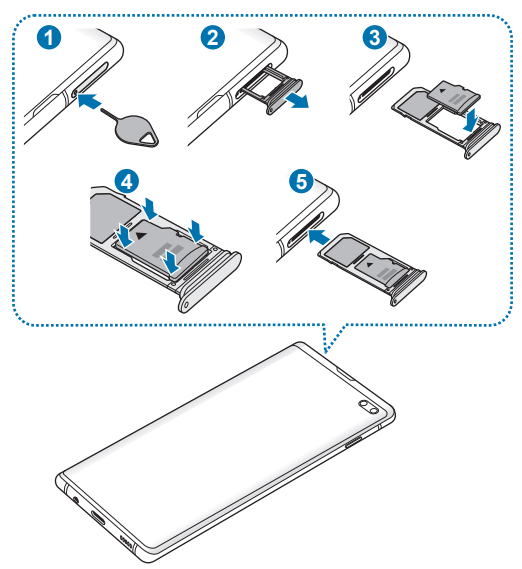 1
2
3
4
5