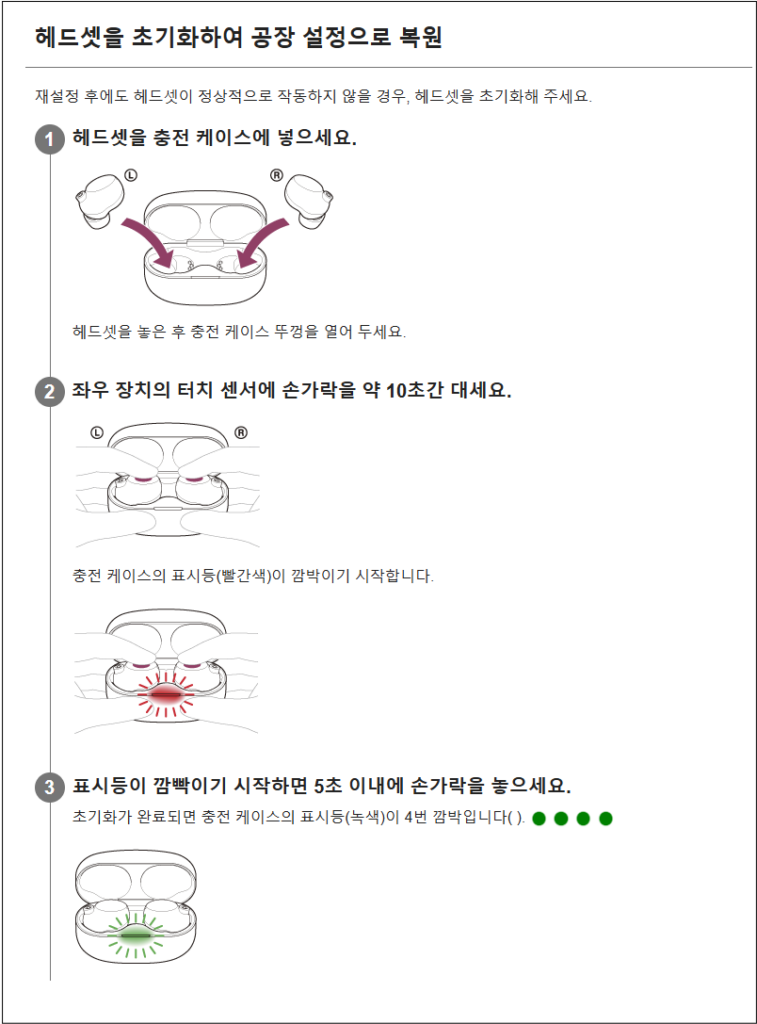 헤드셋을 초기화하여 공장 설정으로 복원

재설정 후에도 헤드셋이 정상적으로 작동하지 않을 경우, 헤드셋을 초기화해 주세요.

1 헤드셋을 충전 케이스에 넣으세요.

Ⓛ Ⓡ

헤드셋을 놓은 후 충전 케이스 뚜껑을 열어 두세요.

2 좌우 장치의 터치 센서에 손가락을 약 10초간 대세요.

Ⓛ Ⓡ

충전 케이스의 표시등(빨간색)이 깜박이기 시작합니다.

3 표시등이 깜빡이기 시작하면 5초 이내에 손가락을 놓으세요.

초기화가 완료되면 충전 케이스의 표시등(녹색)이 4번 깜박입니다( ).