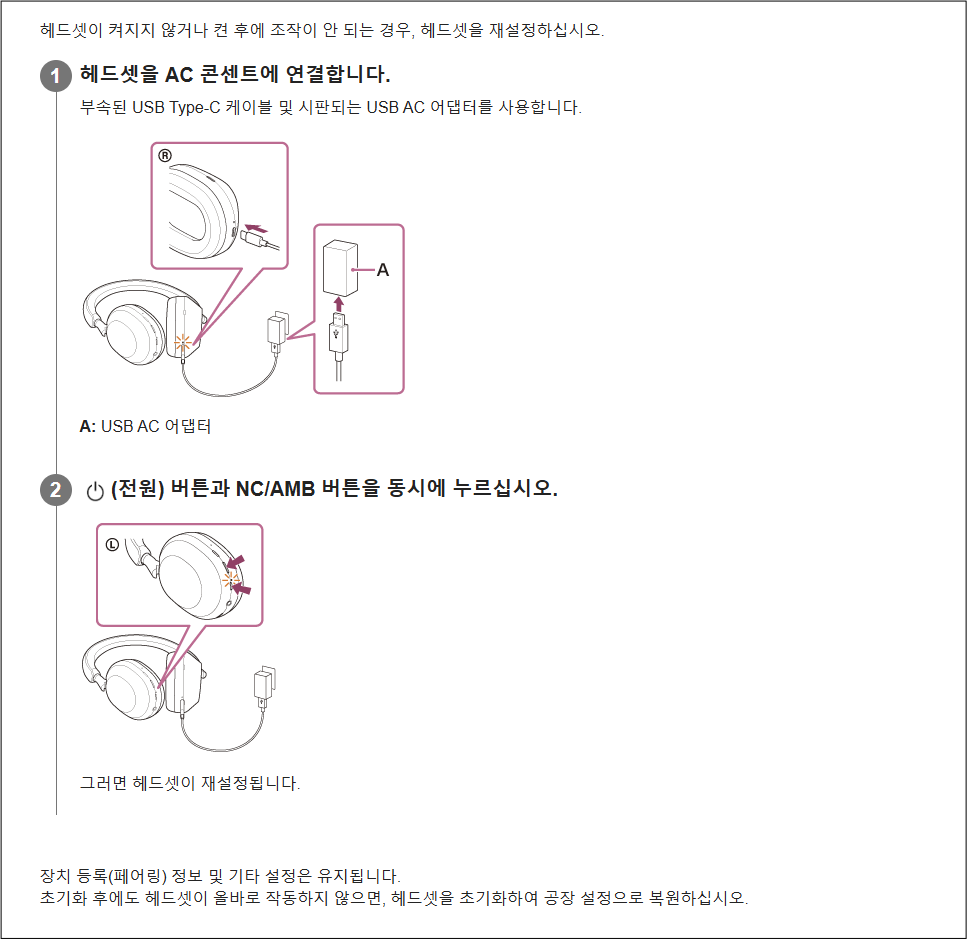 헤드셋이 켜지지 않거나 켠 후에 조작이 안 되는 경우, 헤드셋을 재설정하십시오.

1 헤드셋을 AC 콘센트에 연결합니다.

부속된 USB Type-C 케이블 및 시판되는 USB AC 어댑터를 사용합니다.

R

A

A: USB AC 어댑터

2 (전원) 버튼과 NC/AMB 버튼을 동시에 누르십시오.

L

그러면 헤드셋이 재설정됩니다.

장치 등록(페어링) 정보 및 기타 설정은 유지됩니다.
초기화 후에도 헤드셋이 올바로 작동하지 않으면, 헤드셋을 초기화하여 공장 설정으로 복원하십시오.